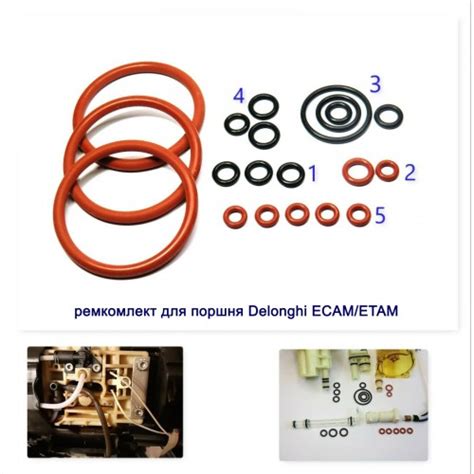 4
3
1
2
5

ремкомлект для поршня Delonghi ECAM/ETAM