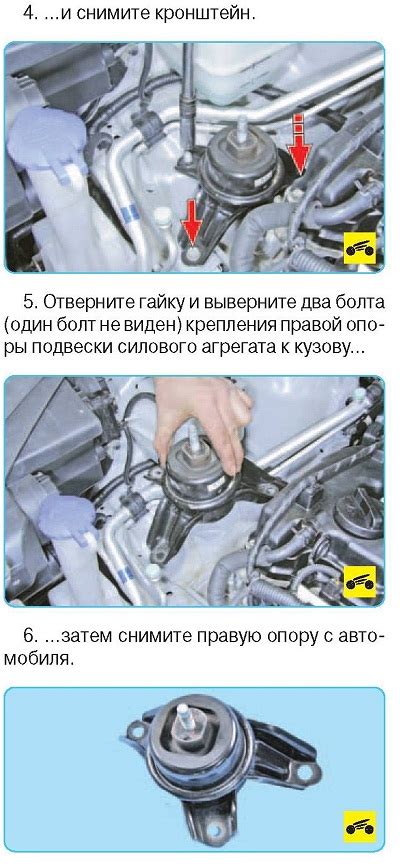 4. ...и снимите кронштейн.

5. Отверните гайку и выверните два болта (один болт не виден) крепления правой опоры подвески силового агрегата к кузову...

6. ...затем снимите правую опору с автомобиля.