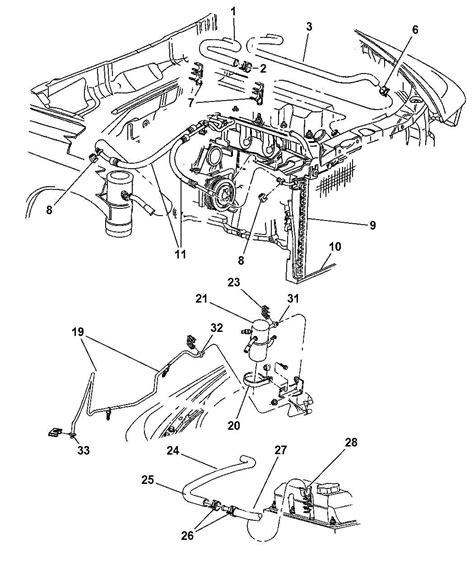 1
3
6
2
7
8
11
8
9
10
23
21
31
19
32
20
33
24
27
28
25
26