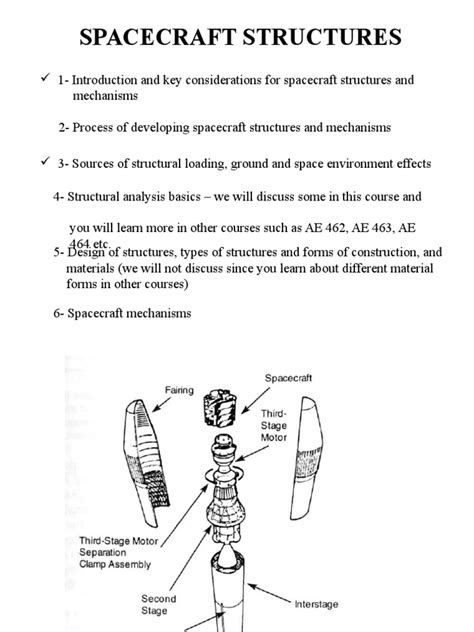 SPACECRAFT STRUCTURES

✓ 1- Introduction and key considerations for spacecraft structures and mechanisms

2- Process of developing spacecraft structures and mechanisms

✓ 3- Sources of structural loading, ground and space environment effects

4- Structural analysis basics – we will discuss some in this course and

you will learn more in other courses such as AE 462, AE 463, AE 464 etc.

5- Design of structures, types of structures and forms of construction, and materials (we will not discuss since you learn about different material forms in other courses)

6- Spacecraft mechanisms

Fairing

Spacecraft

Third-Stage Motor

Third-Stage Motor Separation Clamp Assembly

Second Stage

Interstage