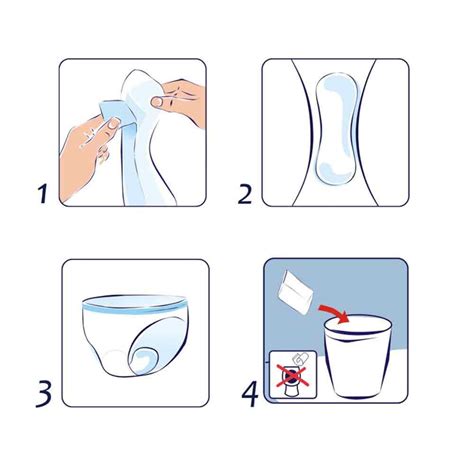 1

2

3

4