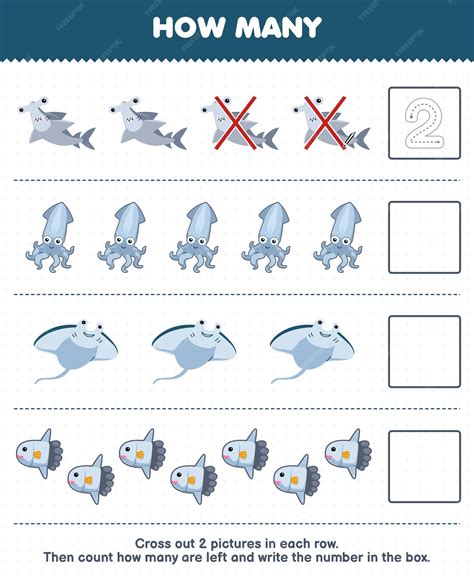 HOW MANY

2

Cross out 2 pictures in each row.
Then count how many are left and write the number in the box.