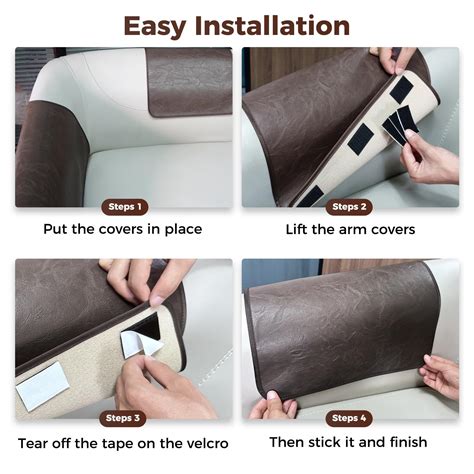 Easy Installation

Steps 1
Put the covers in place

Steps 2
Lift the arm covers

Steps 3
Tear off the tape on the velcro

Steps 4
Then stick it and finish