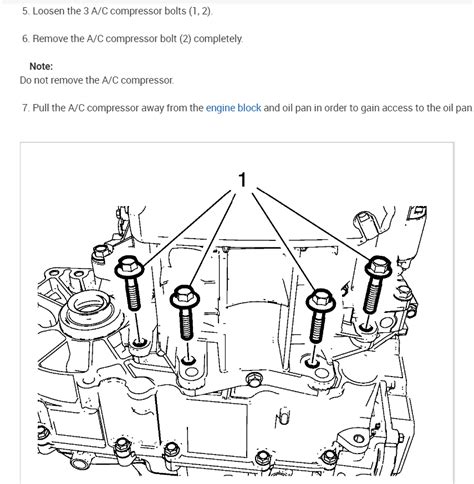 5. Loosen the 3 A/C compressor bolts (1, 2).

6. Remove the A/C compressor bolt (2) completely.

Note:
Do not remove the A/C compressor.

7. Pull the A/C compressor away from the engine block and oil pan in order to gain access to the oil pan

1