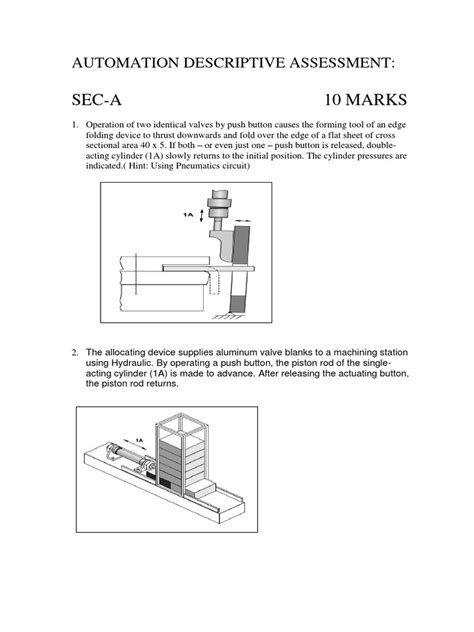 AUTOMATION DESCRIPTIVE ASSESSMENT:

SEC-A 10 MARKS

1. Operation of two identical valves by push button causes the forming tool of an edge folding device to thrust downwards and fold over the edge of a flat sheet of cross sectional area 40 x 5. If both – or even just one – push button is released, double-acting cylinder (1A) slowly returns to the initial position. The cylinder pressures are indicated.( Hint: Using Pneumatics circuit)

1A

2. The allocating device supplies aluminum valve blanks to a machining station using Hydraulic. By operating a push button, the piston rod of the single-acting cylinder (1A) is made to advance. After releasing the actuating button, the piston rod returns.

1A