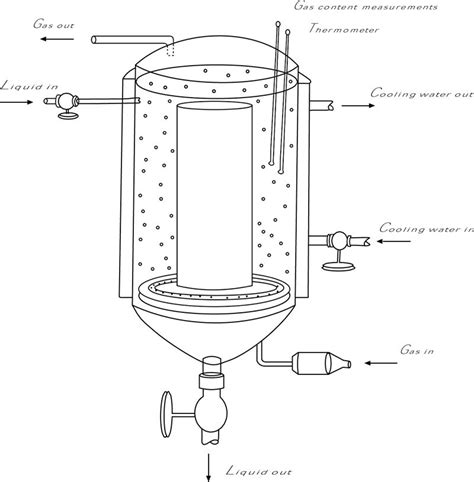 Gas content measurements

Gas out

Thermometer

Liquid in

Cooling water out

Cooling water in

Gas in

Liquid out