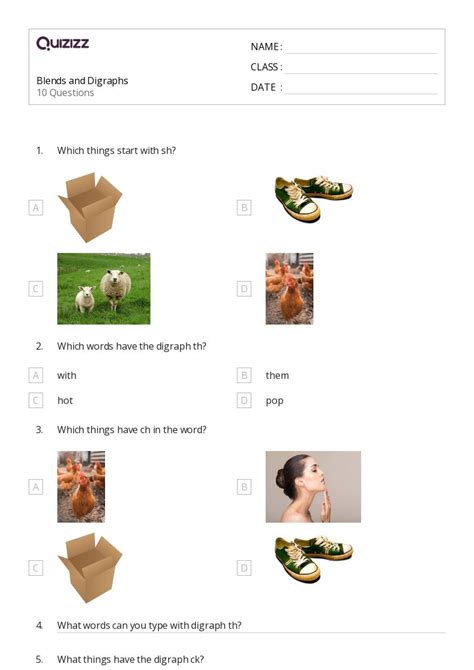 Quizizz

Blends and Digraphs
10 Questions

NAME :
CLASS :
DATE :

1. Which things start with sh?

A

B

C

D

2. Which words have the digraph th?

A with
B them
C hot
D pop

3. Which things have ch in the word?

A

B

C

D

4. What words can you type with digraph th?

5. What things have the digraph ck?