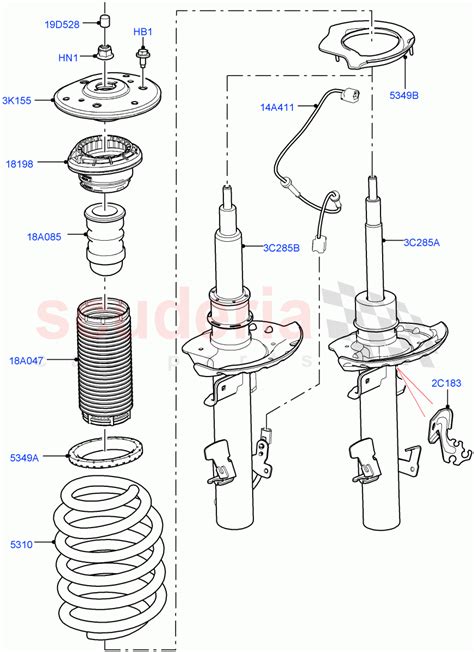 19D528
HB1
HN1
3K155
18198
18A085
18A047
5349A
5310
14A411
5349B
3C285B
3C285A
2C183
scuderia
parts