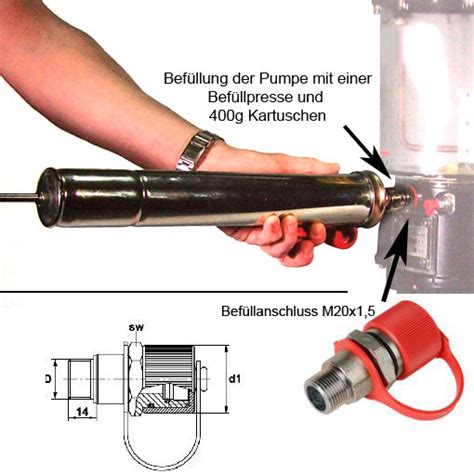 Befüllung der Pumpe mit einer Befüllpresse und 400g Kartuschen

Befüllanschluss M20x1,5

sw
D
d1
14