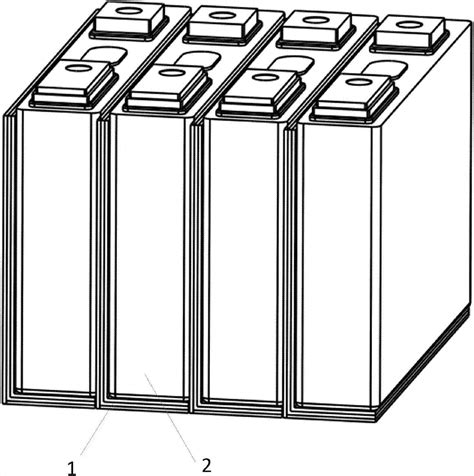 1
2