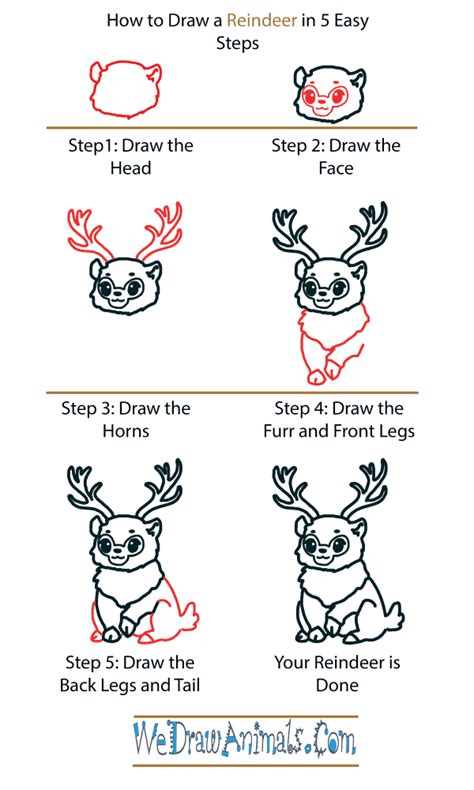 How to Draw a Reindeer in 5 Easy Steps

Step1: Draw the Head

Step 2: Draw the Face

Step 3: Draw the Horns

Step 4: Draw the Furr and Front Legs

Step 5: Draw the Back Legs and Tail

Your Reindeer is Done

WeDrawAnimals.Com