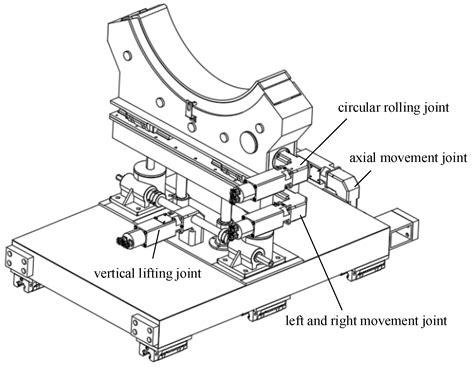 circular rolling joint

axial movement joint

vertical lifting joint

left and right movement joint