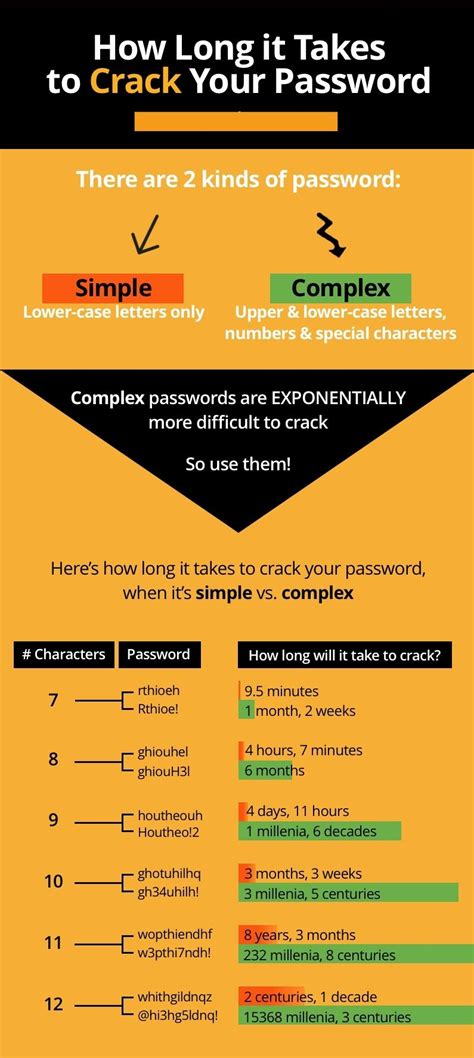 How Long it Takes to Crack Your Password

There are 2 kinds of password:

Simple
Lower-case letters only

Complex
Upper & lower-case letters, numbers & special characters

Complex passwords are EXPONENTIALLY more difficult to crack

So use them!

Here's how long it takes to crack your password, when it's simple vs. complex

| # Characters | Password | How long will it take to crack? |
|---|---|---|
| 7 | rthioeh | 9.5 minutes |
| | Rthioe! | 1 month, 2 weeks |
| 8 | ghiouhel | 4 hours, 7 minutes |
| | ghiouH3l | 6 months |
| 9 | houtheouh | 4 days, 11 hours |
| | Houtheo!2 | 1 millenia, 6 decades |
| 10 | ghotuhilhq | 3 months, 3 weeks |
| | gh34uhilh! | 3 millenia, 5 centuries |
| 11 | wopthiendhf | 8 years, 3 months |
| | w3pthi7ndh! | 232 millenia, 8 centuries |
| 12 | whithgildnqz | 2 centuries, 1 decade |
| | @hi3hg5ldnq! | 15368 millenia, 3 centuries |