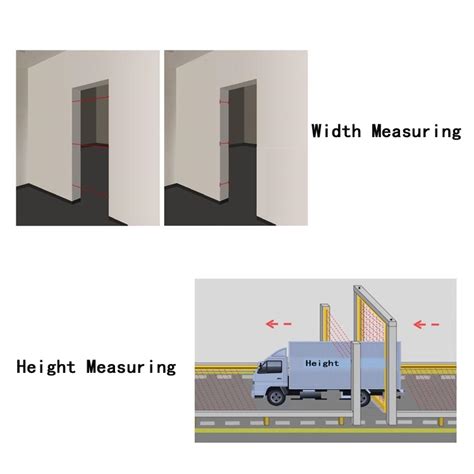 Width Measuring

Height Measuring

Height