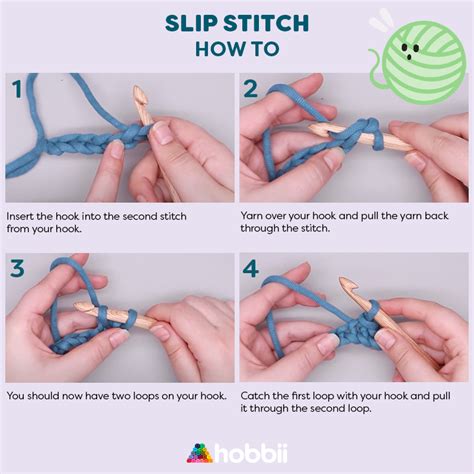 SLIP STITCH
HOW TO

1

Insert the hook into the second stitch from your hook.

2

Yarn over your hook and pull the yarn back through the stitch.

3

You should now have two loops on your hook.

4

Catch the first loop with your hook and pull it through the second loop.

hobbii