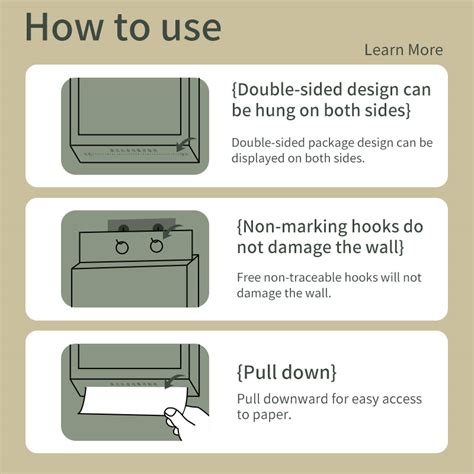 How to use

Learn More

{Double-sided design can be hung on both sides}

Double-sided package design can be displayed on both sides.

{Non-marking hooks do not damage the wall}

Free non-traceable hooks will not damage the wall.

{Pull down}

Pull downward for easy access to paper.