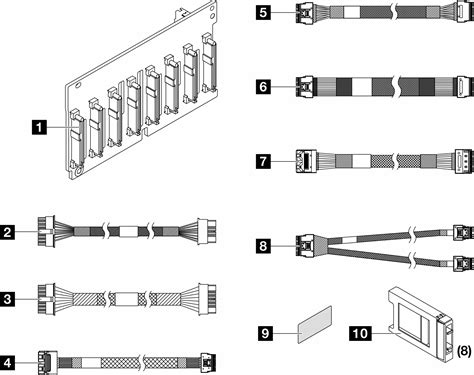 1
2
3
4
5
6
7
8
9
10
(8)