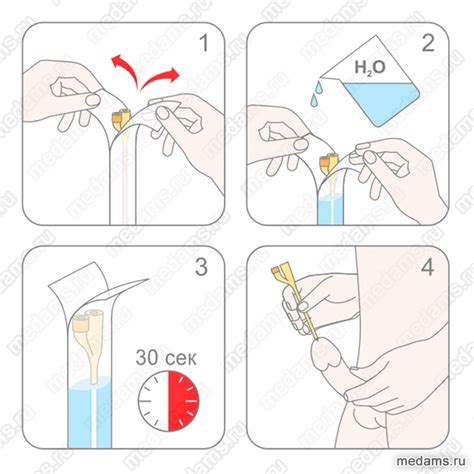 1

2

$H_2O$

3

30 сек

4

medams.ru