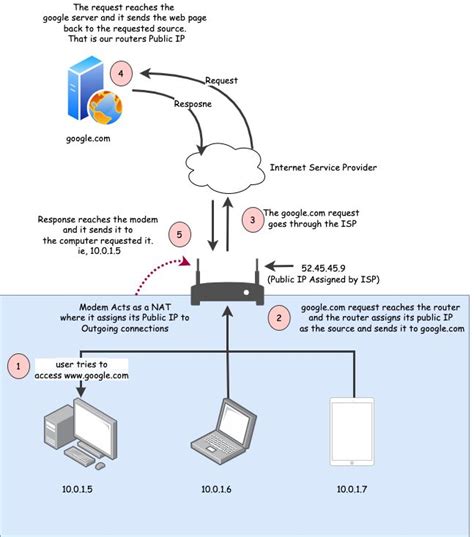 The request reaches the google server and it sends the web page back to the requested source. That is our routers Public IP

4

Request

Resposne

google.com

Internet Service Provider

Response reaches the modem and it sends it to the computer requested it. ie, 10.0.1.5

5

3

The google.com request goes through the ISP

52.45.45.9
(Public IP Assigned by ISP)

Modem Acts as a NAT where it assigns its Public IP to Outgoing connections

2

google.com request reaches the router and the router assigns its public IP as the source and sends it to google.com

1

user tries to access www.google.com

10.0.1.5

10.0.1.6

10.0.1.7