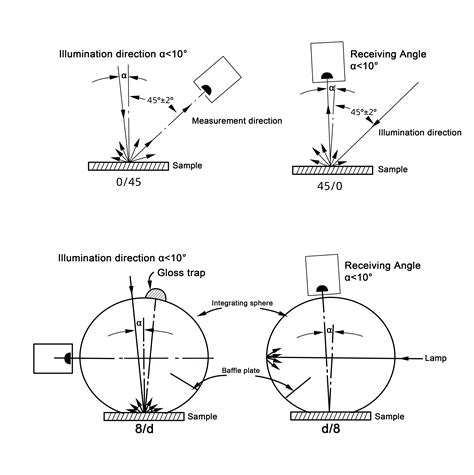 Illumination direction α<10°

α

45°±2°

Measurement direction

Sample

0/45

Receiving Angle α<10°

α

45°±2°

Illumination direction

Sample

45/0

Illumination direction α<10°

Gloss trap

Integrating sphere

α

Baffle plate

Sample

8/d

Receiving Angle α<10°

α

Lamp

Sample

d/8