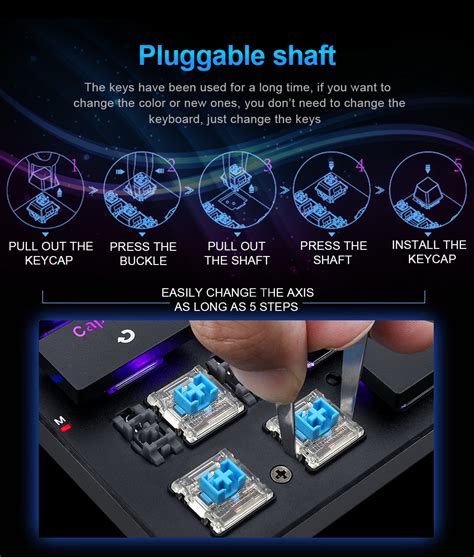 Pluggable shaft

The keys have been used for a long time, if you want to change the color or new ones, you don't need to change the keyboard, just change the keys

1

2

3

4

5

PULL OUT THE KEYCAP

PRESS THE BUCKLE

PULL OUT THE SHAFT

PRESS THE SHAFT

INSTALL THE KEYCAP

EASILY CHANGE THE AXIS AS LONG AS 5 STEPS

Cap

M