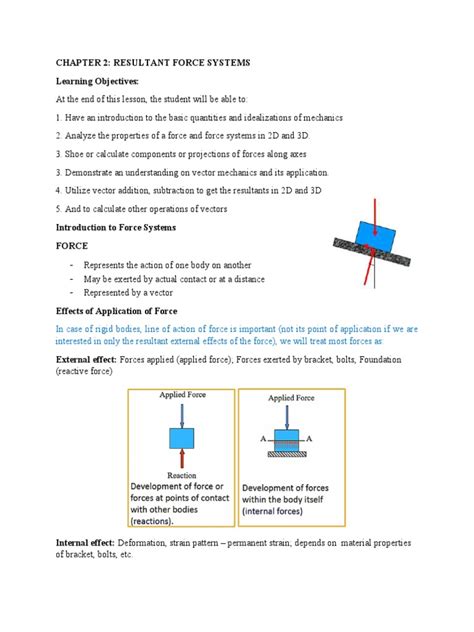 CHAPTER 2: RESULTANT FORCE SYSTEMS

Learning Objectives:

At the end of this lesson, the student will be able to:

1. Have an introduction to the basic quantities and idealizations of mechanics

2. Analyze the properties of a force and force systems in 2D and 3D.

3. Shoe or calculate components or projections of forces along axes

3. Demonstrate an understanding on vector mechanics and its application.

4. Utilize vector addition, subtraction to get the resultants in 2D and 3D

5. And to calculate other operations of vectors

Introduction to Force Systems

FORCE

- Represents the action of one body on another
- May be exerted by actual contact or at a distance
- Represented by a vector

Effects of Application of Force

In case of rigid bodies, line of action of force is important (not its point of application if we are interested in only the resultant external effects of the force), we will treat most forces as:

External effect: Forces applied (applied force); Forces exerted by bracket, bolts, Foundation (reactive force)

Applied Force

Reaction

Development of force or forces at points of contact with other bodies (reactions).

Applied Force

A A

Development of forces within the body itself (internal forces)

Internal effect: Deformation, strain pattern – permanent strain; depends on material properties of bracket, bolts, etc.