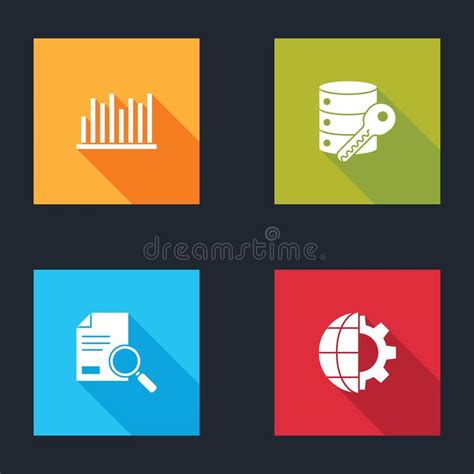 dreamstime