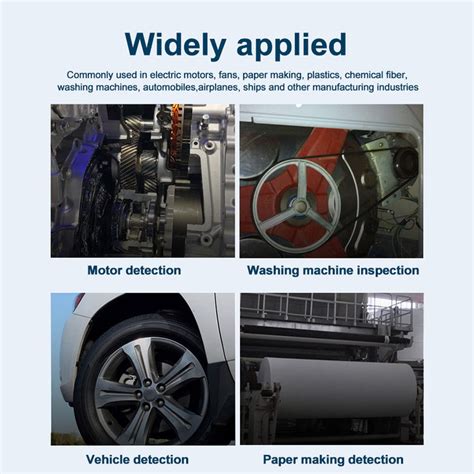 Widely applied

Commonly used in electric motors, fans, paper making, plastics, chemical fiber, washing machines, automobiles,airplanes, ships and other manufacturing industries

Motor detection

Washing machine inspection

Vehicle detection

Paper making detection