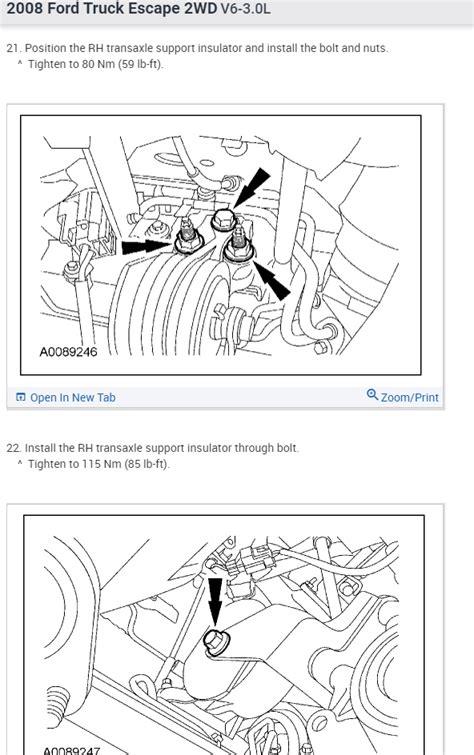 2008 Ford Truck Escape 2WD V6-3.0L

21. Position the RH transaxle support insulator and install the bolt and nuts.
^ Tighten to 80 Nm (59 lb-ft).

A0089246

Open In New Tab

Zoom/Print

22. Install the RH transaxle support insulator through bolt.
^ Tighten to 115 Nm (85 lb-ft).

A0089247