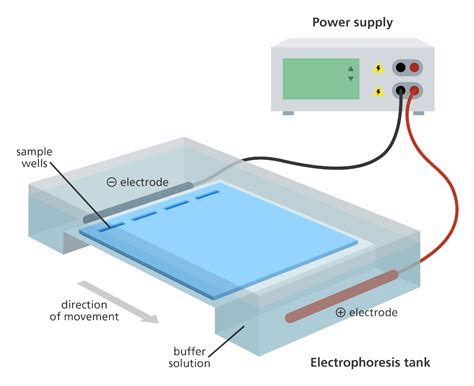 Power supply

sample wells

⊖ electrode

direction of movement

⊕ electrode

buffer solution

Electrophoresis tank