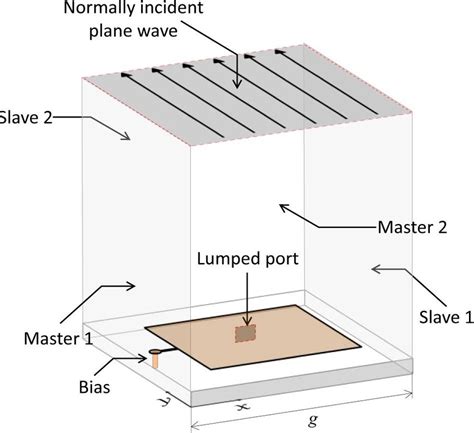 Normally incident plane wave

Slave 2

Master 2

Lumped port

Slave 1

Master 1

Bias

$y$

$x$

$g$