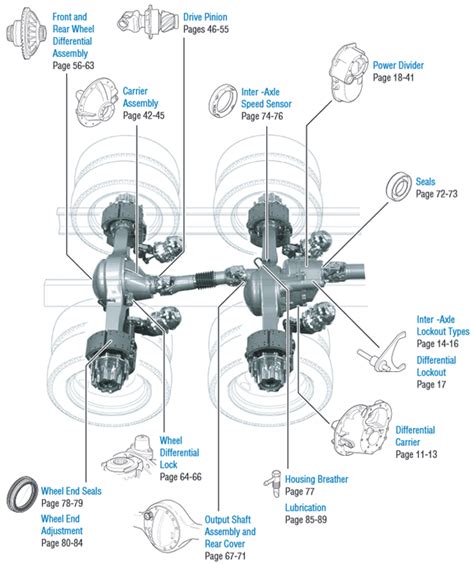 Front and Rear Wheel Differential Assembly
Page 56-63

Drive Pinion
Pages 46-55

Carrier Assembly
Page 42-45

Inter -Axle Speed Sensor
Page 74-76

Power Divider
Page 18-41

Seals
Page 72-73

Inter -Axle Lockout Types
Page 14-16

Differential Lockout
Page 17

Differential Carrier
Page 11-13

Wheel Differential Lock
Page 64-66

Housing Breather
Page 77

Lubrication
Page 85-89

Wheel End Seals
Page 78-79

Wheel End Adjustment
Page 80-84

Output Shaft Assembly and Rear Cover
Page 67-71