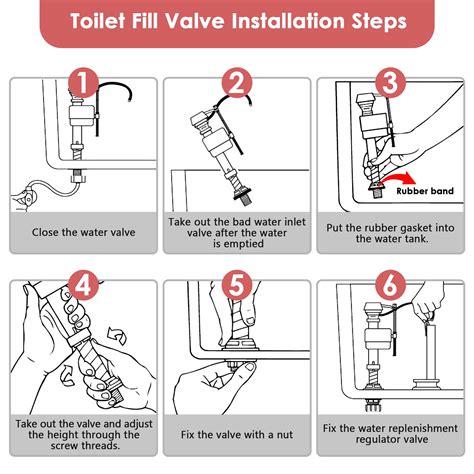 Toilet Fill Valve Installation Steps

1

Close the water valve

2

Take out the bad water inlet valve after the water is emptied

3

Rubber band

Put the rubber gasket into the water tank.

4

Take out the valve and adjust the height through the screw threads.

5

Fix the valve with a nut

6

Fix the water replenishment regulator valve