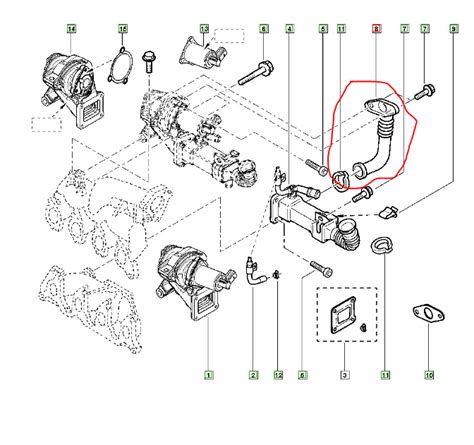 14
15
13
6
4
5
11
8
7
7
9
1
2
12
5
3
11
10