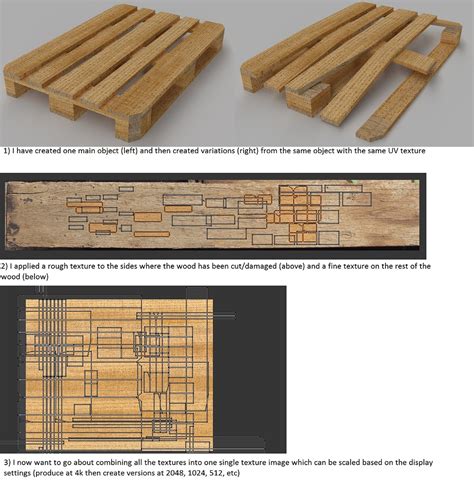 1) I have created one main object (left) and then created variations (right) from the same object with the same UV texture

2) I applied a rough texture to the sides where the wood has been cut/damaged (above) and a fine texture on the rest of the wood (below)

3) I now want to go about combining all the textures into one single texture image which can be scaled based on the display settings (produce at 4k then create versions at 2048, 1024, 512, etc)