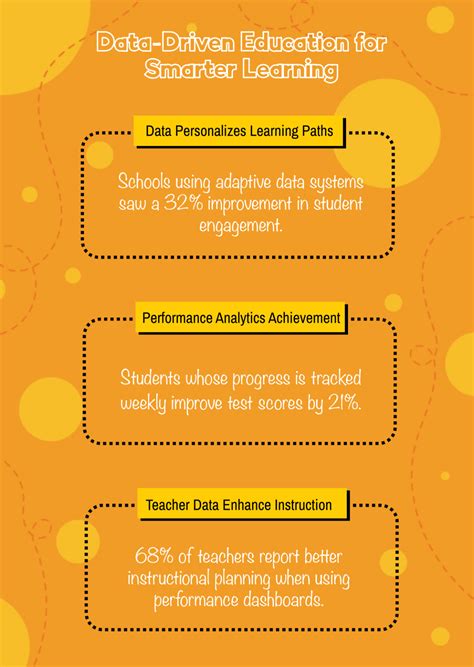 Data-Driven Education for Smarter Learning

Data Personalizes Learning Paths

Schools using adaptive data systems saw a 32% improvement in student engagement.

Performance Analytics Achievement

Students whose progress is tracked weekly improve test scores by 21%.

Teacher Data Enhance Instruction

68% of teachers report better instructional planning when using performance dashboards.