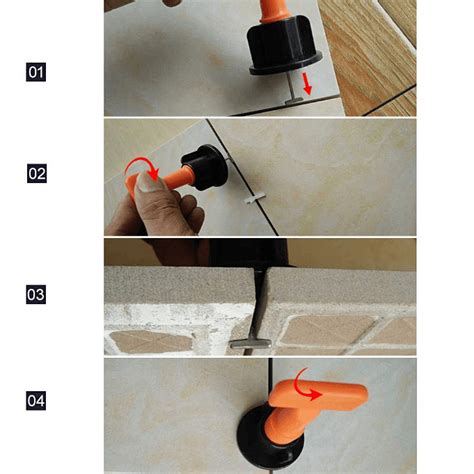 01

02

03

04