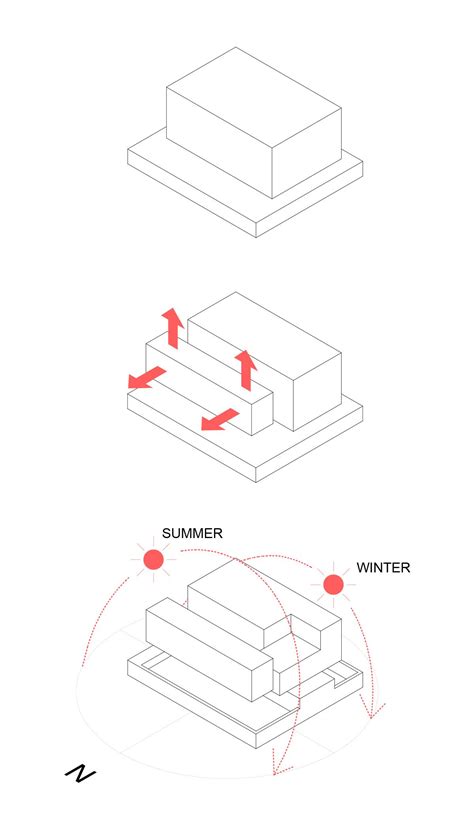 SUMMER

WINTER

N