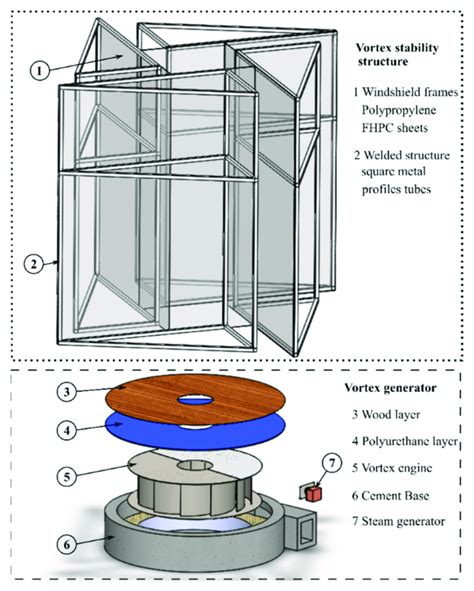 1

2

Vortex stability structure

1 Windshield frames Polypropylene FHPC sheets

2 Welded structure square metal profiles tubes

3

4

5

6

7

Vortex generator

3 Wood layer

4 Polyurethane layer

5 Vortex engine

6 Cement Base

7 Steam generator