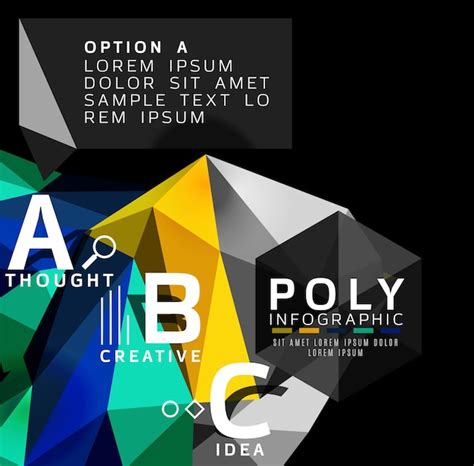 OPTION A
LOREM IPSUM DOLOR SIT AMET SAMPLE TEXT LO REM IPSUM

A
THOUGHT

B
CREATIVE

C
IDEA

POLY
INFOGRAPHIC
SIT AMET LOREM IPSUM DOLOR LOREM IPSUM