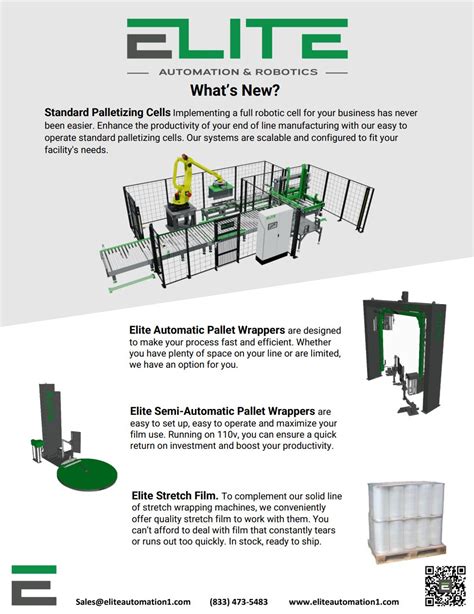 ELITE
AUTOMATION & ROBOTICS

What's New?

Standard Palletizing Cells Implementing a full robotic cell for your business has never been easier. Enhance the productivity of your end of line manufacturing with our easy to operate standard palletizing cells. Our systems are scalable and configured to fit your facility's needs.

Elite Automatic Pallet Wrappers are designed to make your process fast and efficient. Whether you have plenty of space on your line or are limited, we have an option for you.

Elite Semi-Automatic Pallet Wrappers are easy to set up, easy to operate and maximize your film use. Running on 110v, you can ensure a quick return on investment and boost your productivity.

Elite Stretch Film. To complement our solid line of stretch wrapping machines, we conveniently offer quality stretch film to work with them. You can't afford to deal with film that constantly tears or runs out too quickly. In stock, ready to ship.

Sales@eliteautomation1.com (833) 473-5483 www.eliteautomation1.com