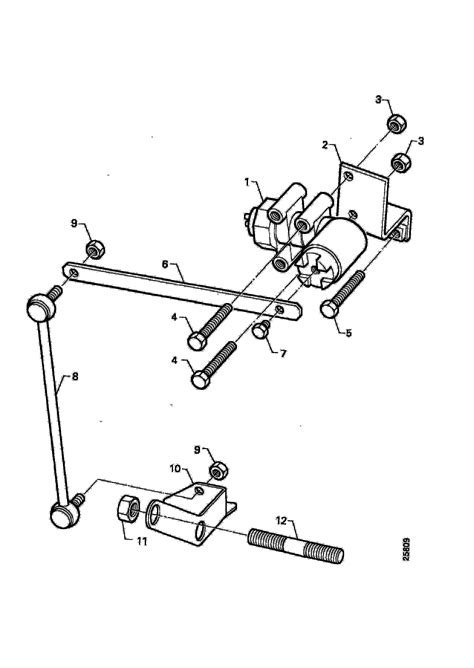 3
2
3
1
9
6
4
7
5
4
8
9
10
11
12
25809