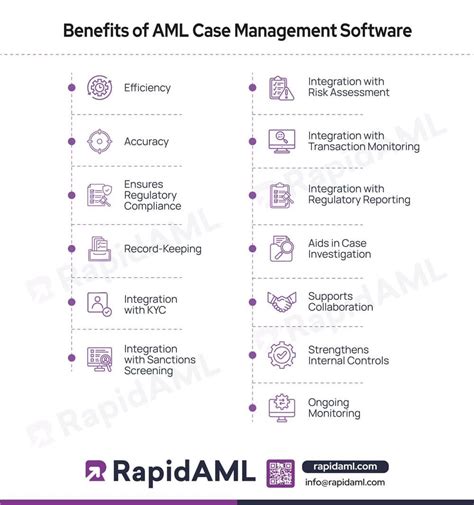 Benefits of AML Case Management Software

Efficiency

Accuracy

Ensures Regulatory Compliance

Record-Keeping

Integration with KYC

Integration with Sanctions Screening

Integration with Risk Assessment

Integration with Transaction Monitoring

Integration with Regulatory Reporting

Aids in Case Investigation

Supports Collaboration

Strengthens Internal Controls

Ongoing Monitoring

RapidAML

RapidAML

RapidAML

RapidAML

RapidAML

RapidAML

rapidaml.com
info@rapidaml.com