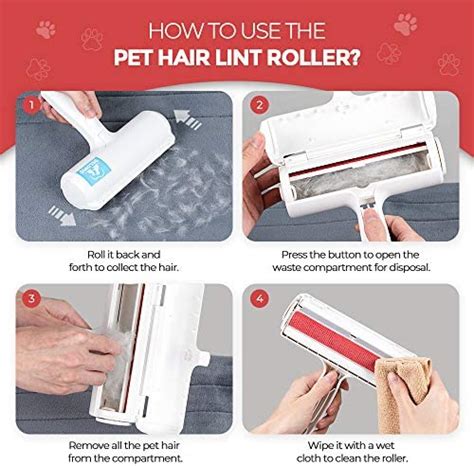 HOW TO USE THE
PET HAIR LINT ROLLER?

1

Roll it back and forth to collect the hair.

2

Press the button to open the waste compartment for disposal.

3

Remove all the pet hair from the compartment.

4

Wipe it with a wet cloth to clean the roller.