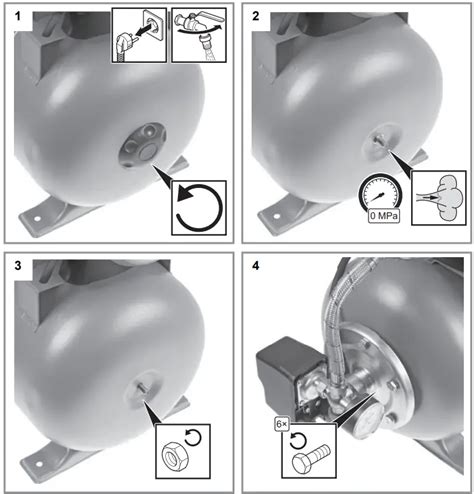 1

2

0 MPa

3

4

6×