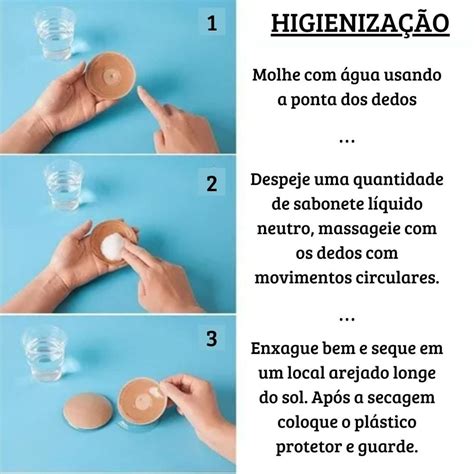 1

2

3

HIGIENIZAÇÃO

Molhe com água usando a ponta dos dedos

...

Despeje uma quantidade de sabonete líquido neutro, massageie com os dedos com movimentos circulares.

...

Enxague bem e seque em um local arejado longe do sol. Após a secagem coloque o plástico protetor e guarde.