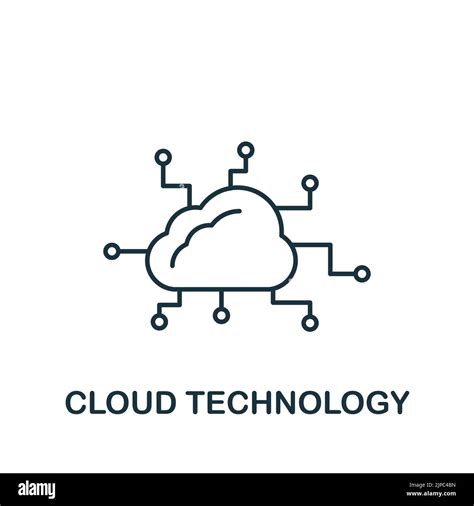 CLOUD TECHNOLOGY

alamy

Image ID: 2JPC48N
www.alamy.com