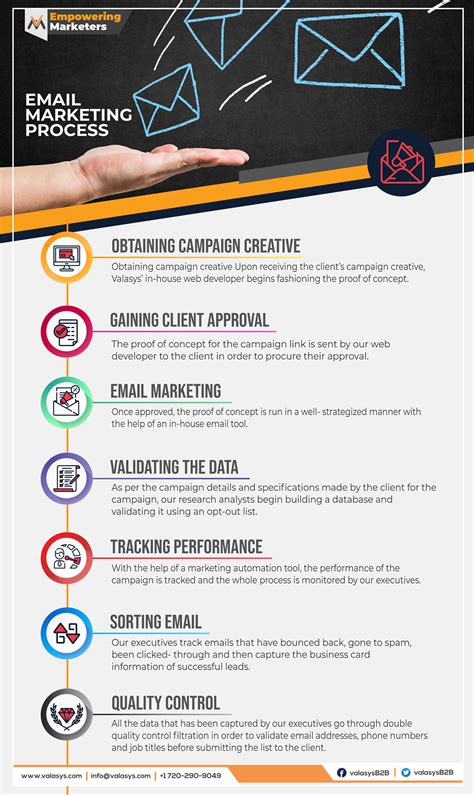 Empowering Marketers

EMAIL MARKETING PROCESS

OBTAINING CAMPAIGN CREATIVE

Obtaining campaign creative Upon receiving the client's campaign creative, Valasys' in-house web developer begins fashioning the proof of concept.

GAINING CLIENT APPROVAL

The proof of concept for the campaign link is sent by our web developer to the client in order to procure their approval.

EMAIL MARKETING

Once approved, the proof of concept is run in a well- strategized manner with the help of an in-house email tool.

VALIDATING THE DATA

As per the campaign details and specifications made by the client for the campaign, our research analysts begin building a database and validating it using an opt-out list.

TRACKING PERFORMANCE

With the help of a marketing automation tool, the performance of the campaign is tracked and the whole process is monitored by our executives.

SORTING EMAIL

Our executives track emails that have bounced back, gone to spam, been clicked- through and then capture the business card information of successful leads.

QUALITY CONTROL

All the data that has been captured by our executives go through double quality control filtration in order to validate email addresses, phone numbers and job titles before submitting the list to the client.

www.valasys.com | info@valasys.com | +1720-290-9049

valasysB2B | valasysB2B