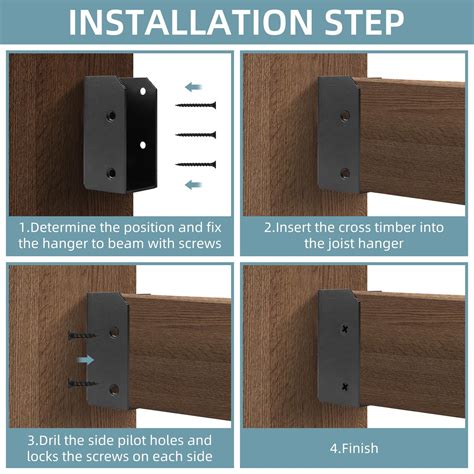 INSTALLATION STEP

1.Determine the position and fix the hanger to beam with screws

2.Insert the cross timber into the joist hanger

3.Dril the side pilot holes and locks the screws on each side

4.Finish