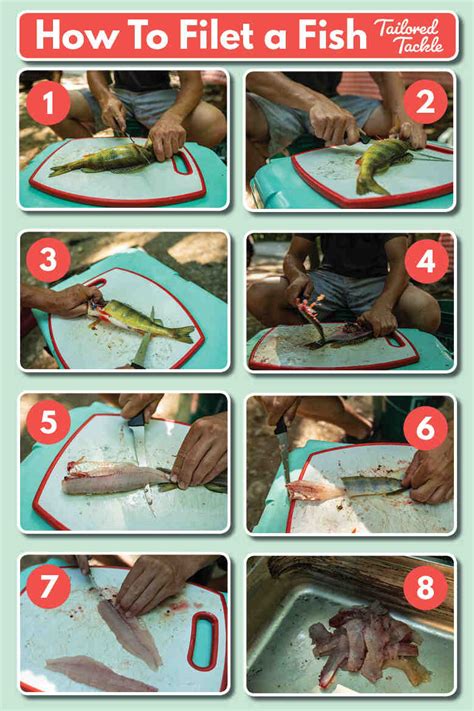 How To Filet a Fish

Tailored Tackle

1

2

3

4

5

6

7

8